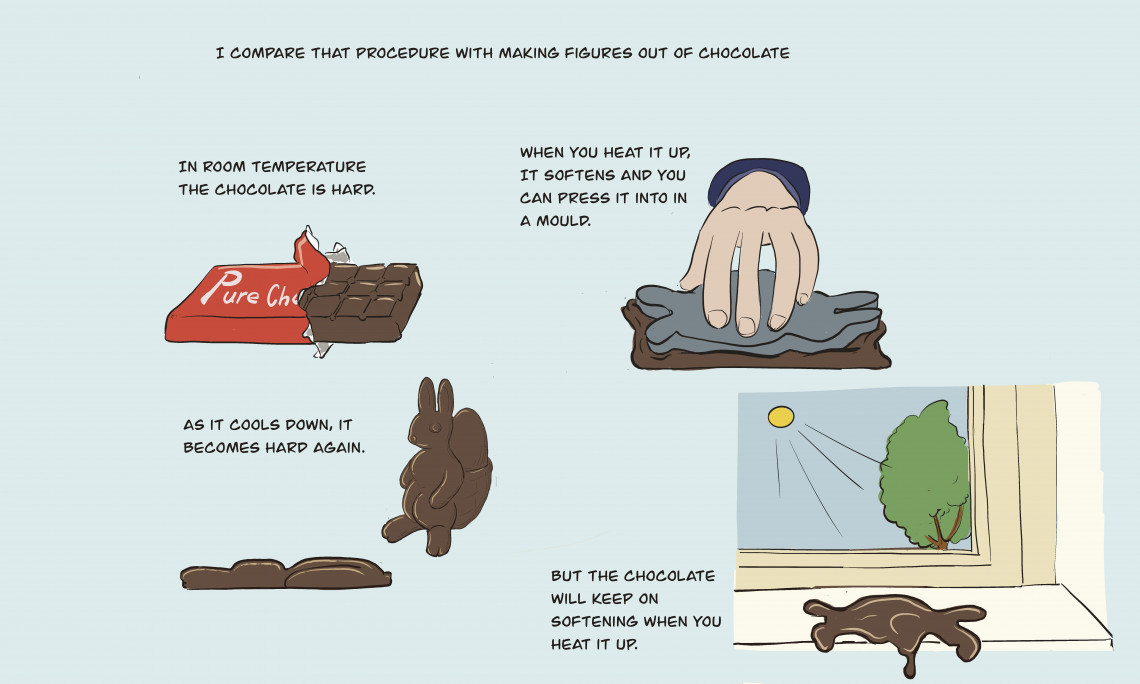 I COMPARE THAT PROCEDURE WITH MAKING FIGURES OUT OF CHOCOLATE

IN ROOM TEMPERATURE THE CHOCOLATE IS HARD.

Pure Cho

WHEN YOU HEAT IT UP, IT SOFTENS AND YOU CAN PRESS IT INTO IN A MOULD.

AS IT COOLS DOWN, IT BECOMES HARD AGAIN.

BUT THE CHOCOLATE WILL KEEP ON SOFTENING WHEN YOU HEAT IT UP.