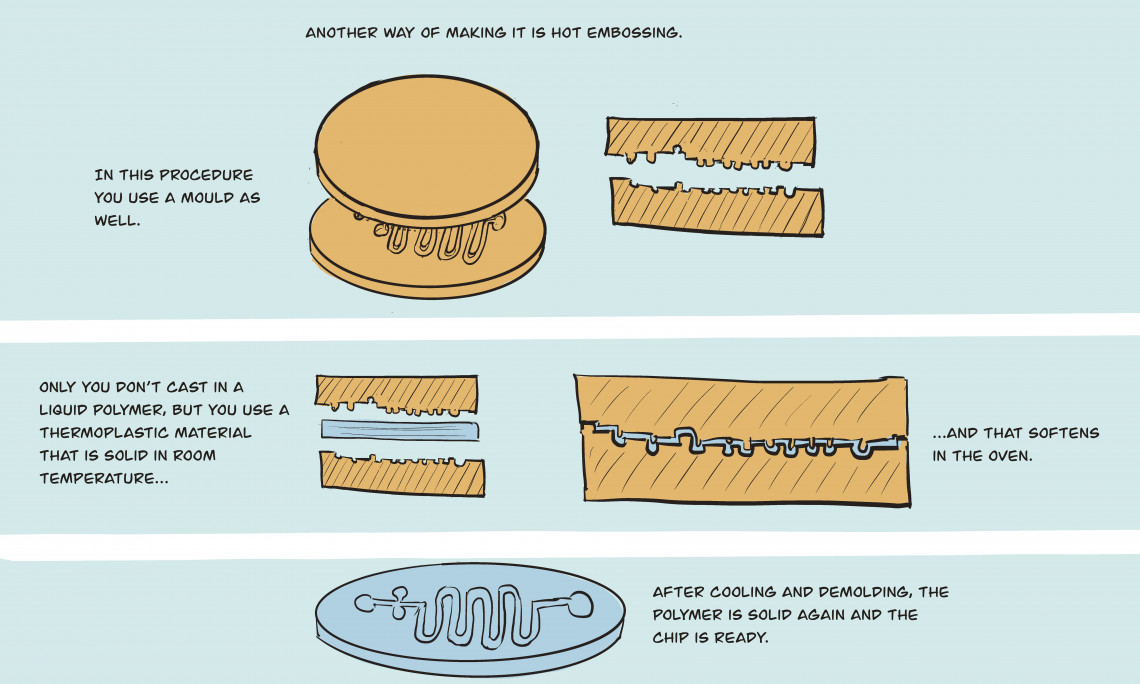 ANOTHER WAY OF MAKING IT IS HOT EMBOSSING.

IN THIS PROCEDURE YOU USE A MOULD AS WELL.

ONLY YOU DON'T CAST IN A LIQUID POLYMER, BUT YOU USE A THERMOPLASTIC MATERIAL THAT IS SOLID IN ROOM TEMPERATURE...

...AND THAT SOFTENS IN THE OVEN.

AFTER COOLING AND DEMOLDING, THE POLYMER IS SOLID AGAIN AND THE CHIP IS READY.