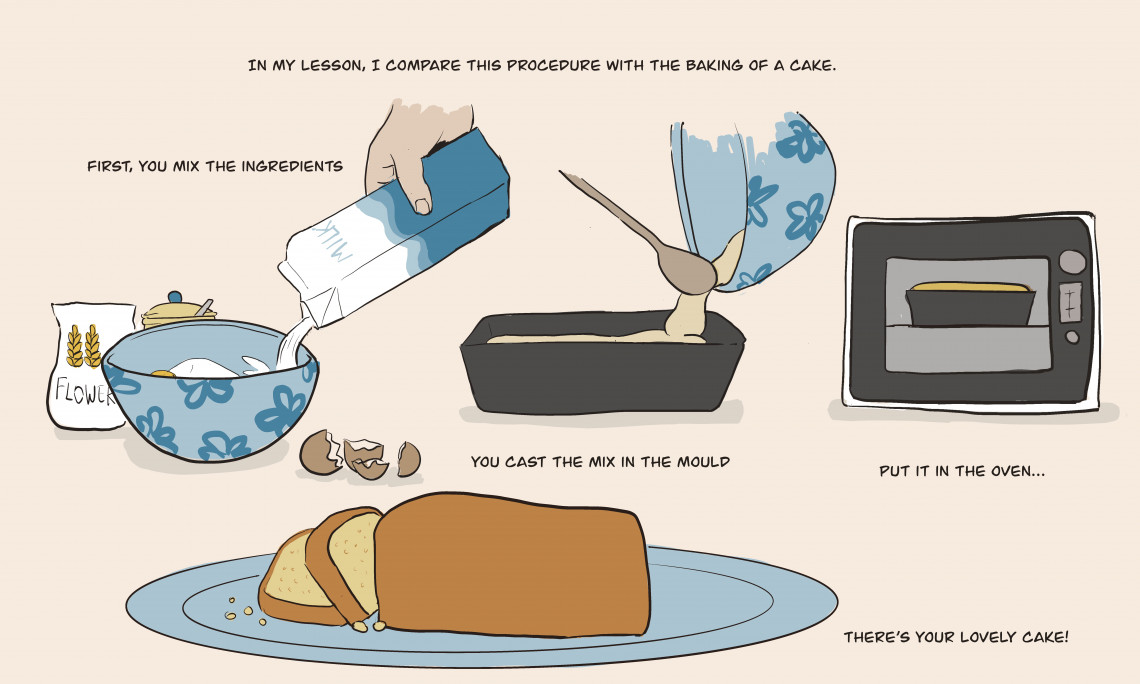 IN MY LESSON, I COMPARE THIS PROCEDURE WITH THE BAKING OF A CAKE.

FIRST, YOU MIX THE INGREDIENTS

MILK

FLOWER

YOU CAST THE MIX IN THE MOULD

PUT IT IN THE OVEN...

THERE'S YOUR LOVELY CAKE!