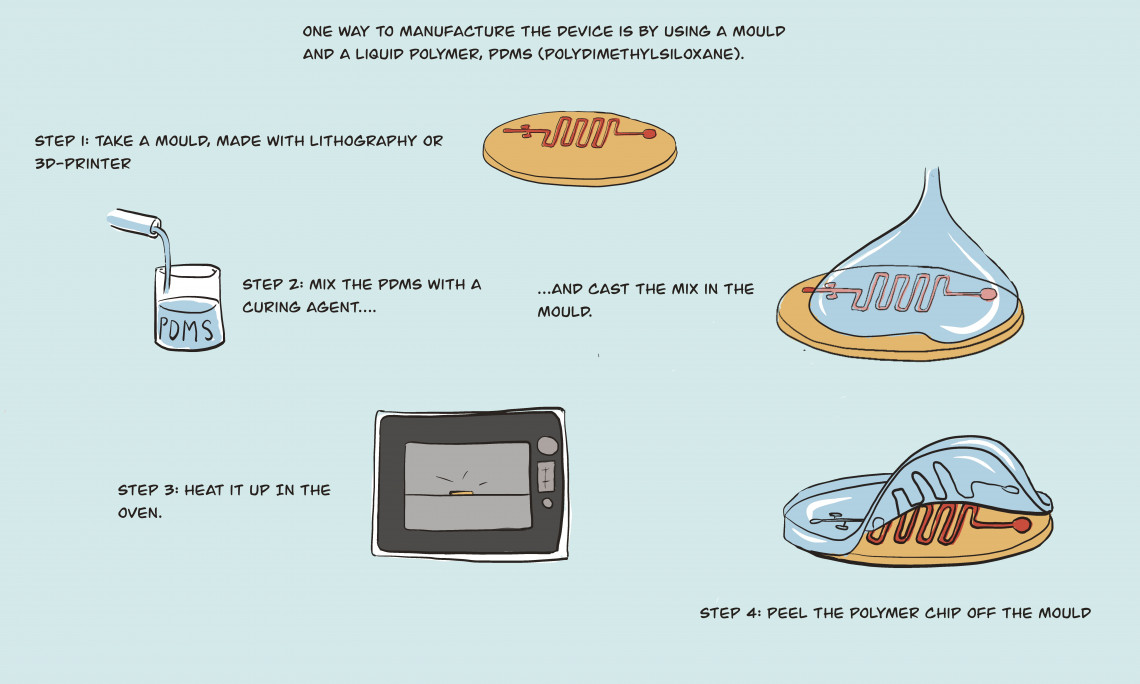 ONE WAY TO MANUFACTURE THE DEVICE IS BY USING A MOULD AND A LIQUID POLYMER, PDMS (POLYDIMETHYLSILOXANE).

STEP 1: TAKE A MOULD, MADE WITH LITHOGRAPHY OR 3D-PRINTER

PDMS

STEP 2: MIX THE PDMS WITH A CURING AGENT....

...AND CAST THE MIX IN THE MOULD.

STEP 3: HEAT IT UP IN THE OVEN.

STEP 4: PEEL THE POLYMER CHIP OFF THE MOULD