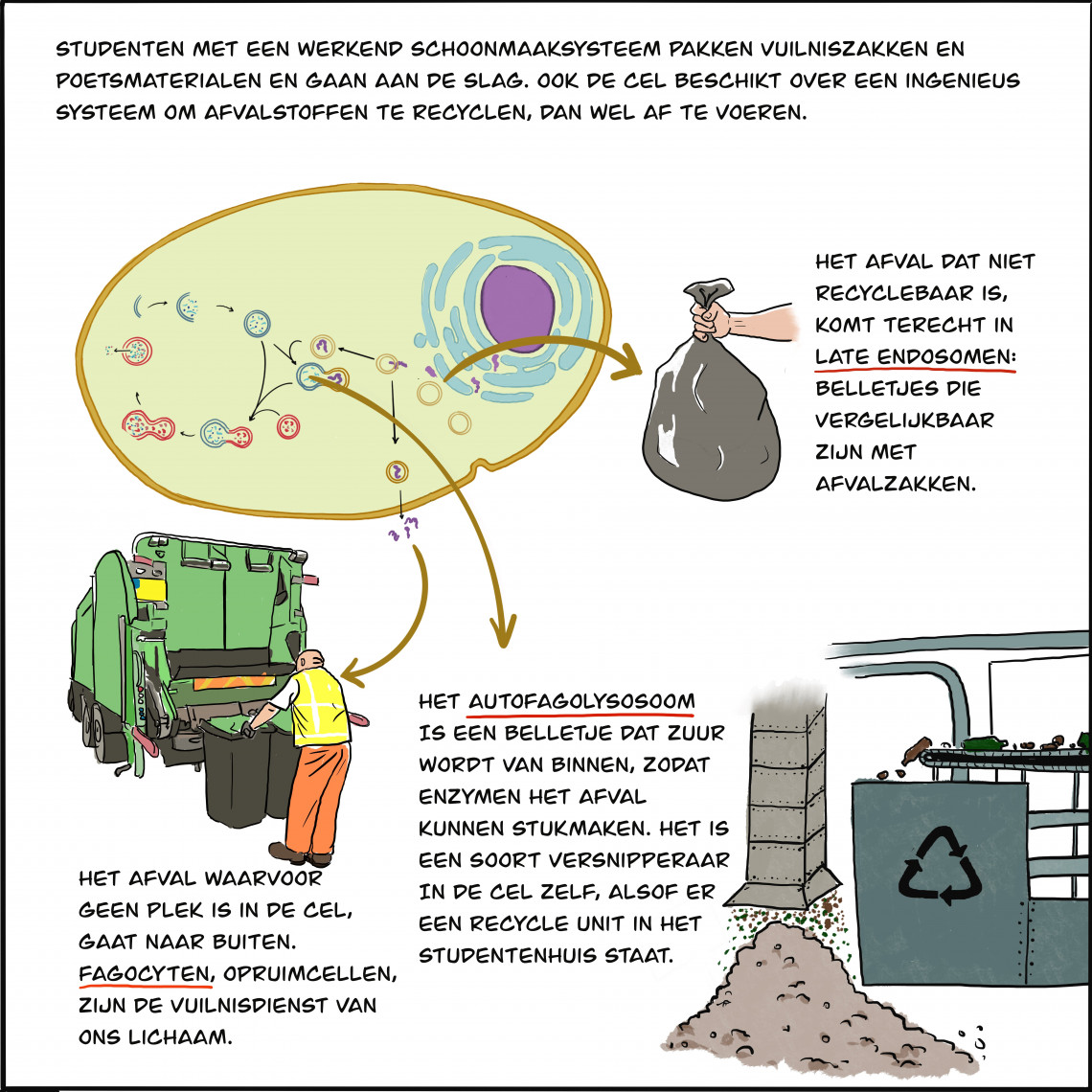 STUDENTEN MET EEN WERKEND SCHOONMAAKSYSTEEM PAKKEN VUILNISZAKKEN EN POETSMATERIALEN EN GAAN AAN DE SLAG. OOK DE CEL BESCHIKT OVER EEN INGENIEUS SYSTEEM OM AFVALSTOFFEN TE RECYCLEN, DAN WEL AF TE VOEREN.

HET AFVAL DAT NIET RECYCLEBAAR IS, KOMT TERECHT IN LATE ENDOSOMEN: BELLETJES DIE VERGELIJKBAAR ZIJN MET AFVALZAKKEN.

HET AUTOFAGOLYSOSOOM IS EEN BELLETJE DAT ZUUR WORDT VAN BINNEN, ZODAT ENZYMEN HET AFVAL KUNNEN STUKMAKEN. HET IS EEN SOORT VERSNIPPERAAR IN DE CEL ZELF, ALSOF ER EEN RECYCLE UNIT IN HET STUDENTENHUIS STAAT.

HET AFVAL WAARVOOR GEEN PLEK IS IN DE CEL, GAAT NAAR BUITEN. FAGOCYTEN, OPRUIMCELLEN, ZIJN DE VUILNISDIENST VAN ONS LICHAAM.