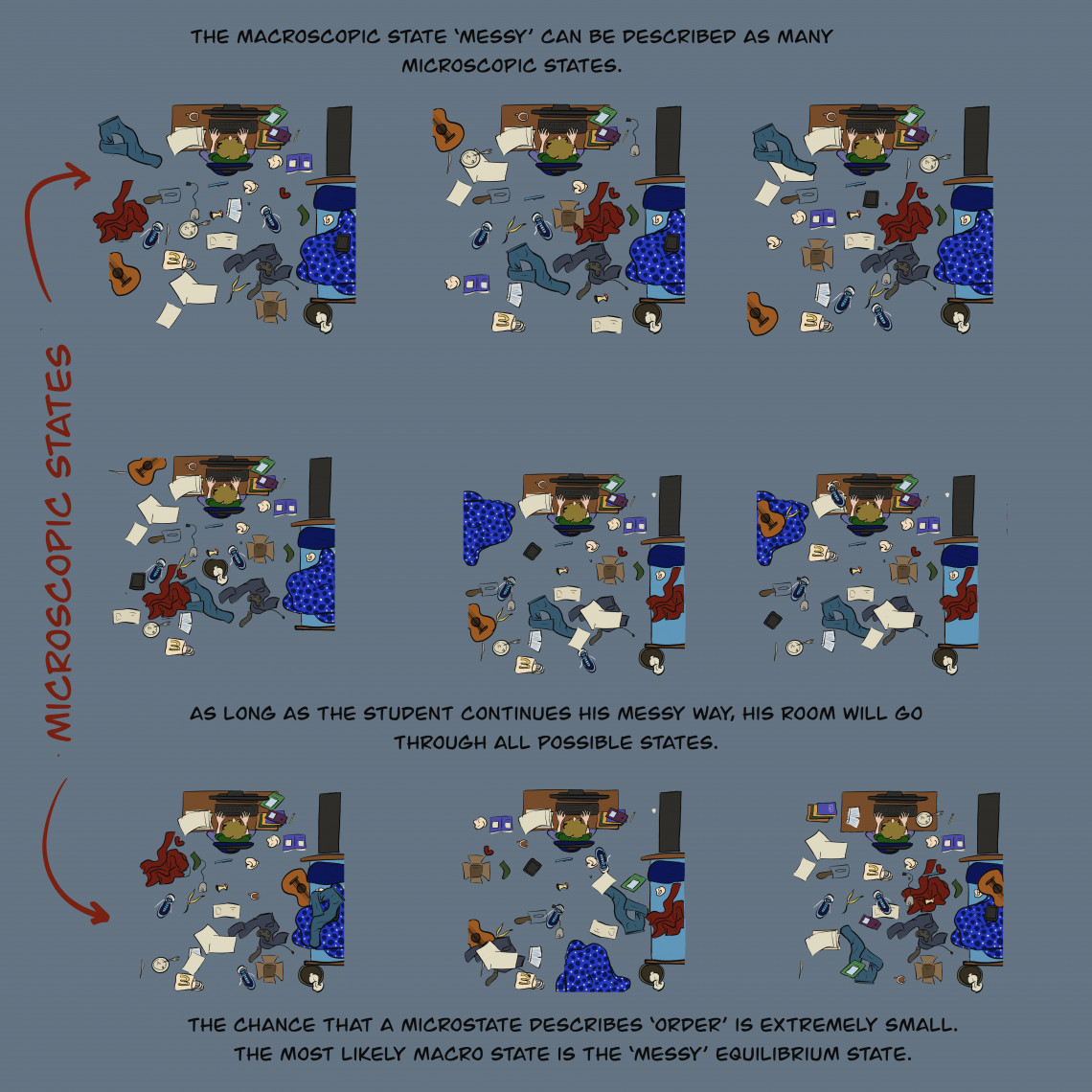 THE MACROSCOPIC STATE 'MESSY' CAN BE DESCRIBED AS MANY MICROSCOPIC STATES.

MICROSCOPIC STATES

AS LONG AS THE STUDENT CONTINUES HIS MESSY WAY, HIS ROOM WILL GO THROUGH ALL POSSIBLE STATES.

THE CHANCE THAT A MICROSTATE DESCRIBES 'ORDER' IS EXTREMELY SMALL. THE MOST LIKELY MACRO STATE IS THE 'MESSY' EQUILIBRIUM STATE.