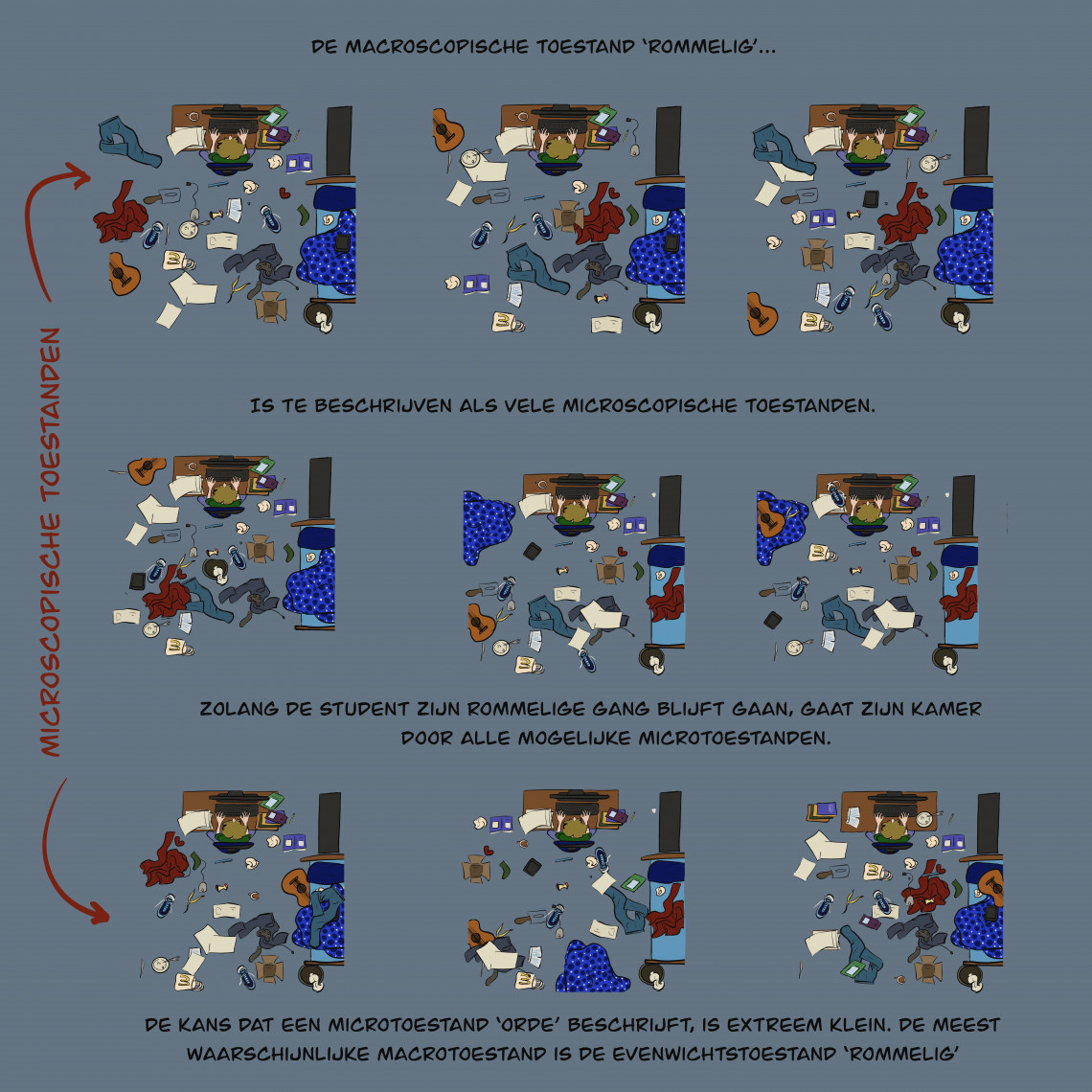 DE MACROSCOPISCHE TOESTAND 'ROMMELIG'...

MICROSCOPISCHE TOESTANDEN

IS TE BESCHRIJVEN ALS VELE MICROSCOPISCHE TOESTANDEN.

ZOLANG DE STUDENT ZIJN ROMMELIGE GANG BLIJFT GAAN, GAAT ZIJN KAMER DOOR ALLE MOGELIJKE MICROTOESTANDEN.

DE KANS DAT EEN MICROTOESTAND 'ORDE' BESCHRIJFT, IS EXTREEM KLEIN. DE MEEST WAARSCHIJNLIJKE MACROTOESTAND IS DE EVENWICHTSTOESTAND 'ROMMELIG'