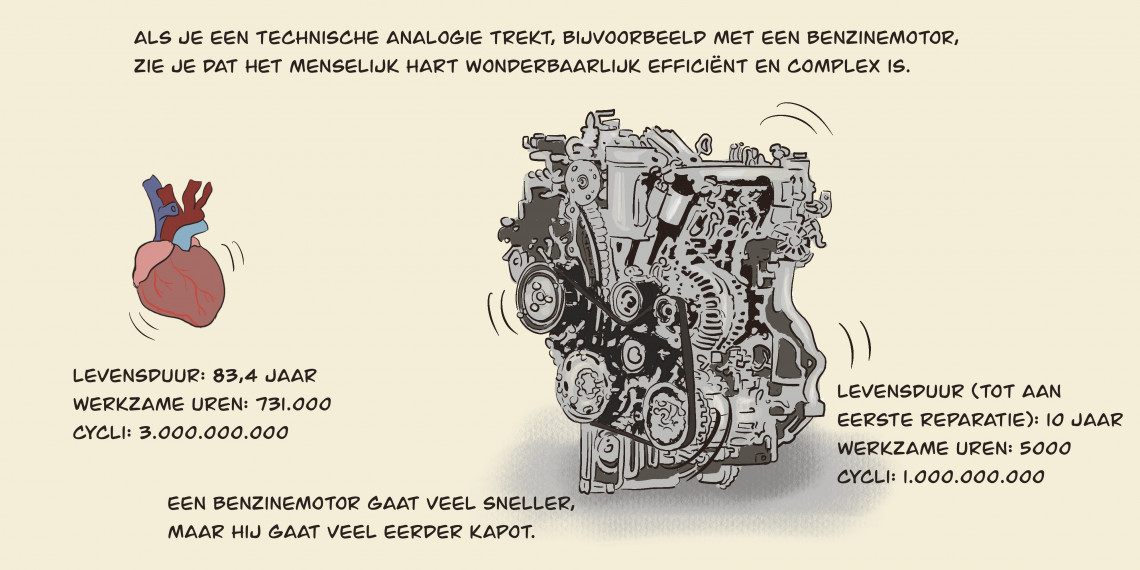 ALS JE EEN TECHNISCHE ANALOGIE TREKT, BIJVOORBEELD MET EEN BENZINEMOTOR, ZIE JE DAT HET MENSELIJK HART WONDERBAARLIJK EFFICIËNT EN COMPLEX IS.

LEVENSDUUR: 83,4 JAAR
WERKZAME UREN: 731.000
CYCLI: 3.000.000.000

LEVENSDUUR (TOT AAN EERSTE REPARATIE): 10 JAAR
WERKZAME UREN: 5000
CYCLI: 1.000.000.000

EEN BENZINEMOTOR GAAT VEEL SNELLER, MAAR HIJ GAAT VEEL EERDER KAPOT.