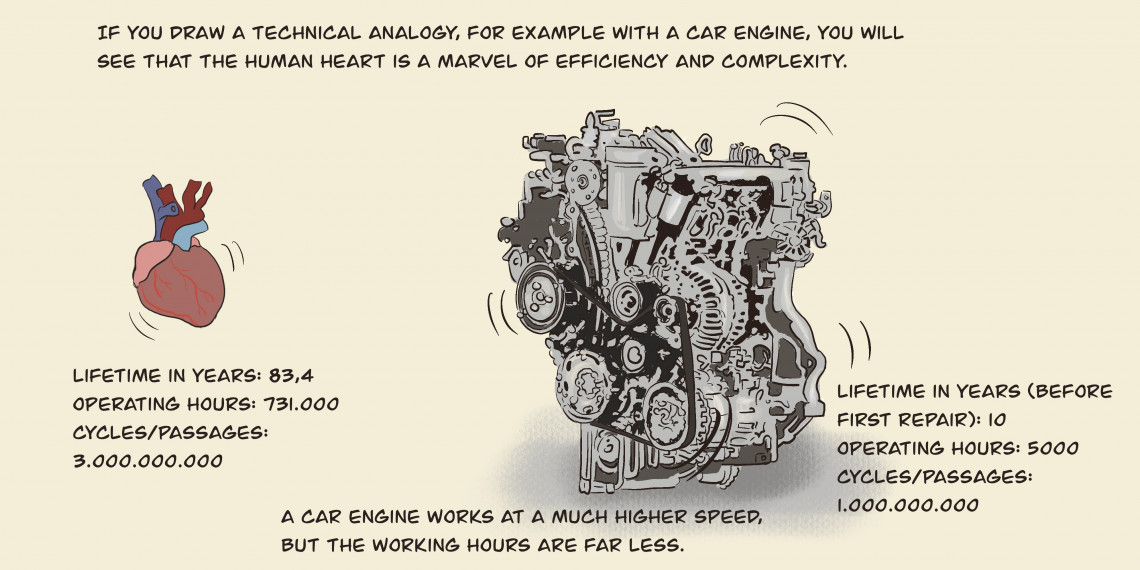 IF YOU DRAW A TECHNICAL ANALOGY, FOR EXAMPLE WITH A CAR ENGINE, YOU WILL SEE THAT THE HUMAN HEART IS A MARVEL OF EFFICIENCY AND COMPLEXITY.

LIFETIME IN YEARS: 83,4
OPERATING HOURS: 731.000
CYCLES/PASSAGES: 3.000.000.000

LIFETIME IN YEARS (BEFORE FIRST REPAIR): 10
OPERATING HOURS: 5000
CYCLES/PASSAGES: 1.000.000.000

A CAR ENGINE WORKS AT A MUCH HIGHER SPEED, BUT THE WORKING HOURS ARE FAR LESS.